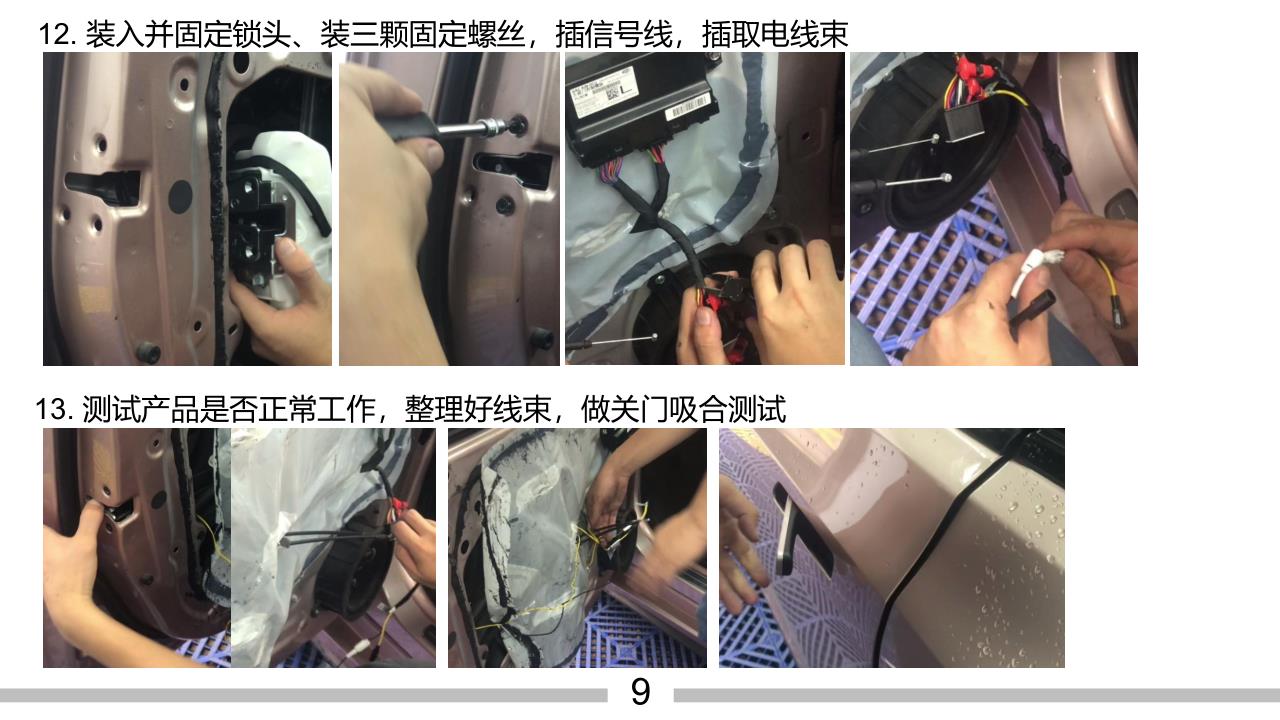 12. 装入并固定锁头、装三颗固定螺丝，插信号线，插取电线束

13. 测试产品是否正常工作，整理好线束，做关门吸合测试

9