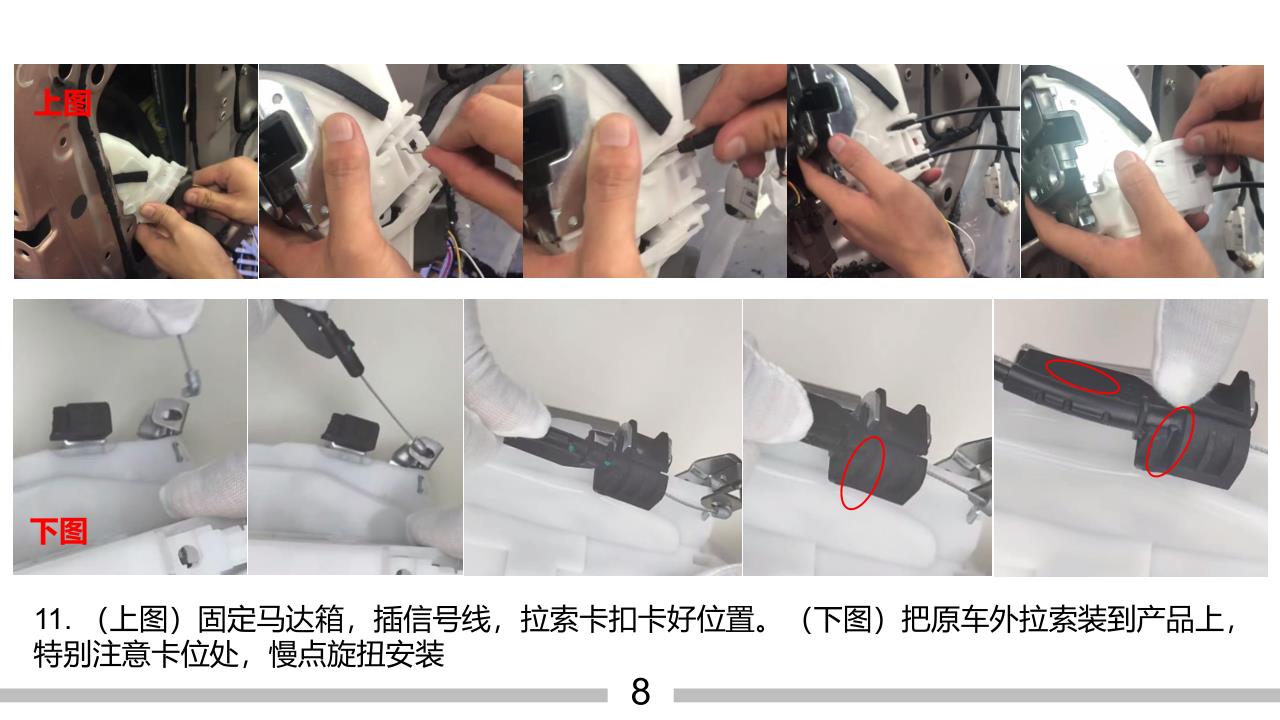 上图

下图

11. （上图）固定马达箱，插信号线，拉索卡扣卡好位置。（下图）把原车外拉索装到产品上，特别注意卡位处，慢点旋扭安装

8