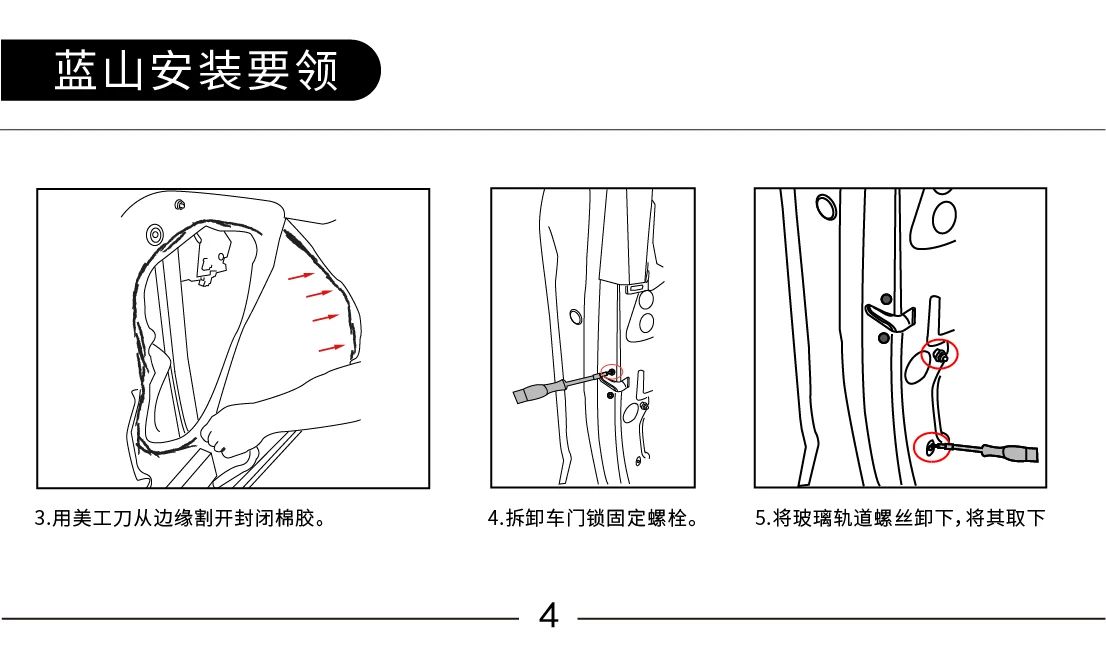 蓝山安装要领

3.用美工刀从边缘割开封闭棉胶。

4.拆卸车门锁固定螺栓。

5.将玻璃轨道螺丝卸下，将其取下

4