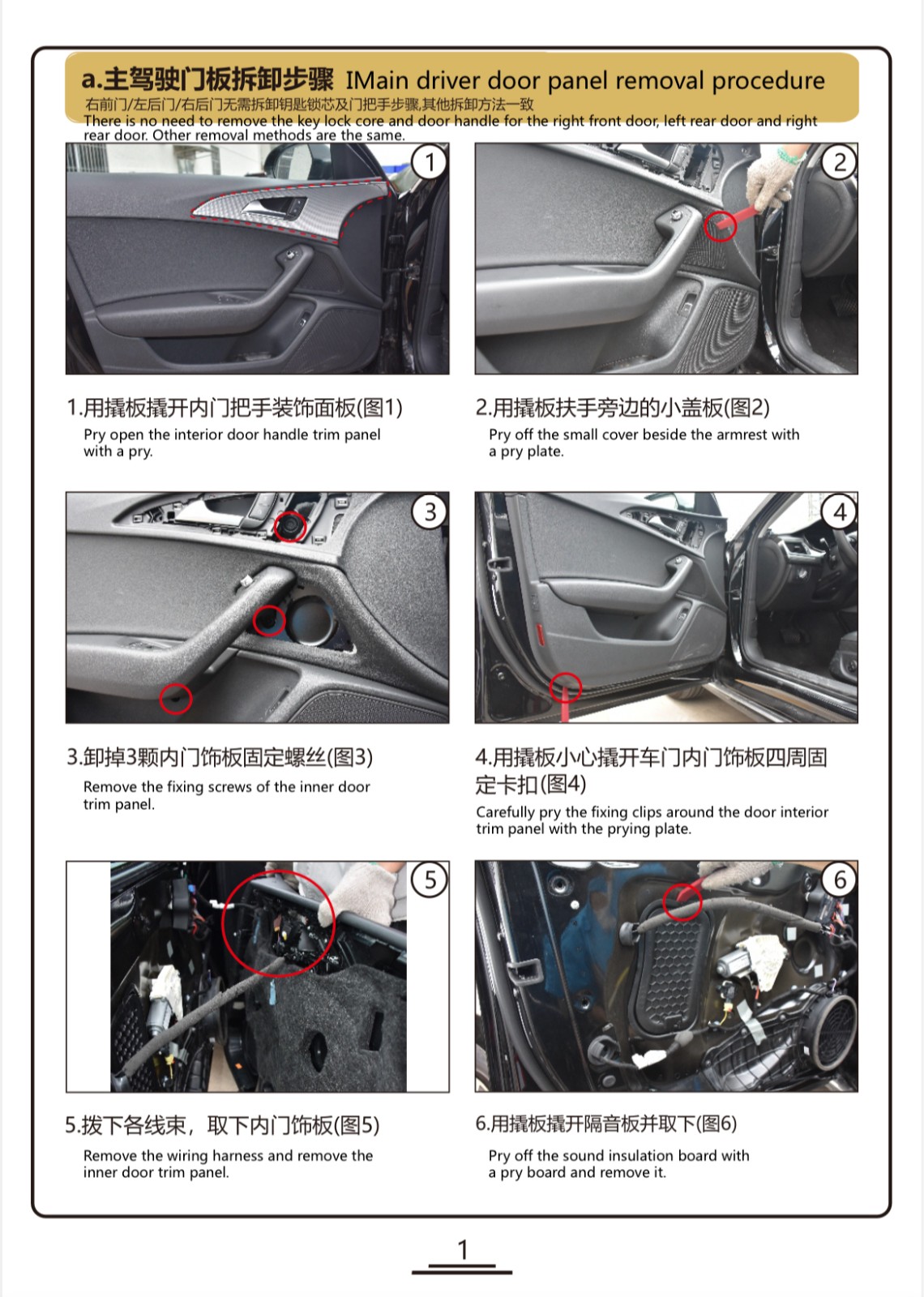 a.主驾驶门板拆卸步骤 IMain driver door panel removal procedure
右前门/左后门/右后门无需拆卸钥匙锁芯及门把手步骤,其他拆卸方法一致
There is no need to remove the key lock core and door handle for the right front door, left rear door and right rear door. Other removal methods are the same.

1

2

1.用撬板撬开内门把手装饰面板(图1)
Pry open the interior door handle trim panel with a pry.

2.用撬板扶手旁边的小盖板(图2)
Pry off the small cover beside the armrest with a pry plate.

3

4

3.卸掉3颗内门饰板固定螺丝(图3)
Remove the fixing screws of the inner door trim panel.

4.用撬板小心撬开车门内门饰板四周固定卡扣(图4)
Carefully pry the fixing clips around the door interior trim panel with the prying plate.

5

6

5.拔下各线束，取下内门饰板(图5)
Remove the wiring harness and remove the inner door trim panel.

6.用撬板撬开隔音板并取下(图6)
Pry off the sound insulation board with a pry board and remove it.

1