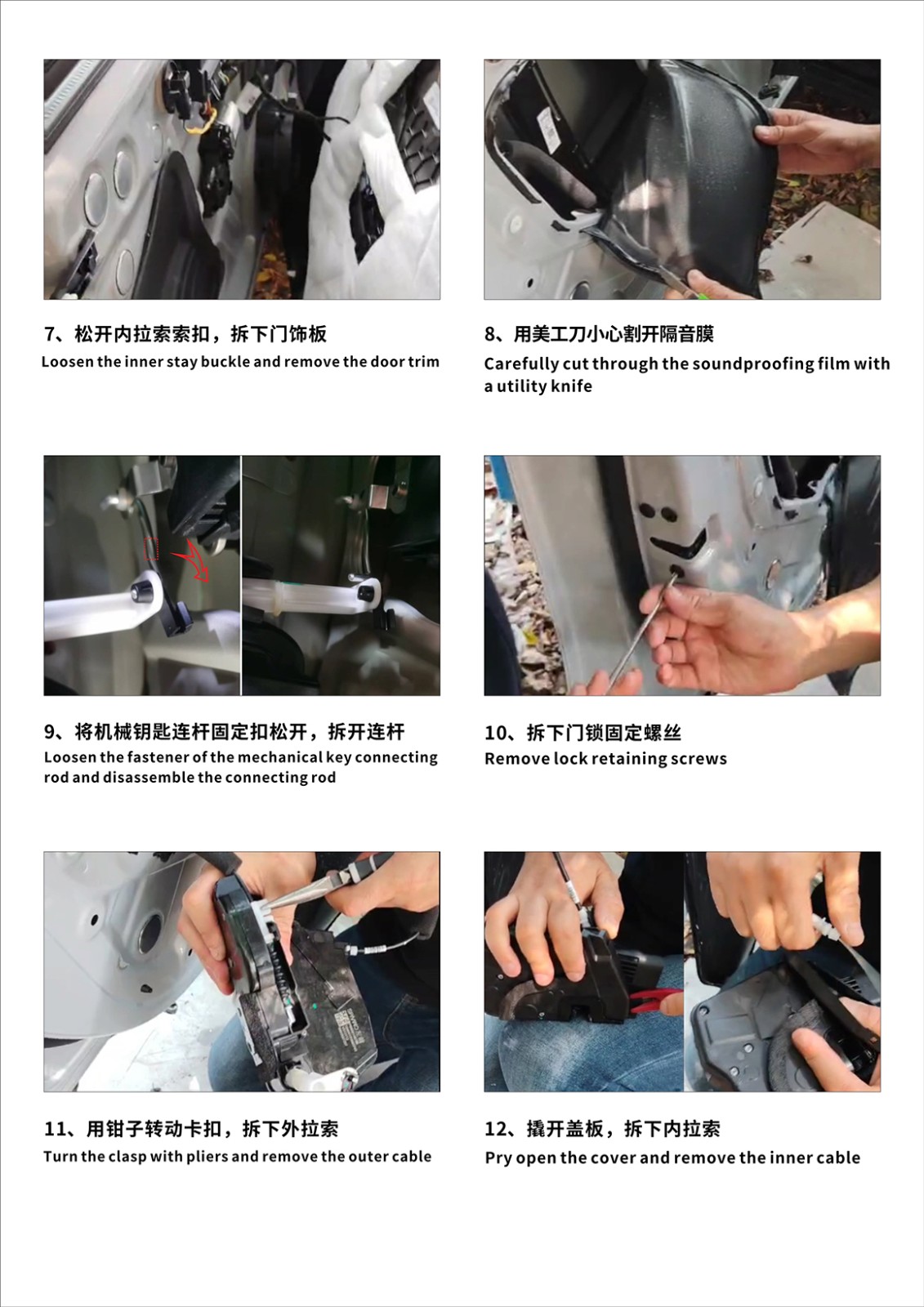 7、松开内拉索索扣，拆下门饰板
Loosen the inner stay buckle and remove the door trim

8、用美工刀小心割开隔音膜
Carefully cut through the soundproofing film with a utility knife

9、将机械钥匙连杆固定扣松开，拆开连杆
Loosen the fastener of the mechanical key connecting rod and disassemble the connecting rod

10、拆下门锁固定螺丝
Remove lock retaining screws

11、用钳子转动卡扣，拆下外拉索
Turn the clasp with pliers and remove the outer cable

12、撬开盖板，拆下内拉索
Pry open the cover and remove the inner cable