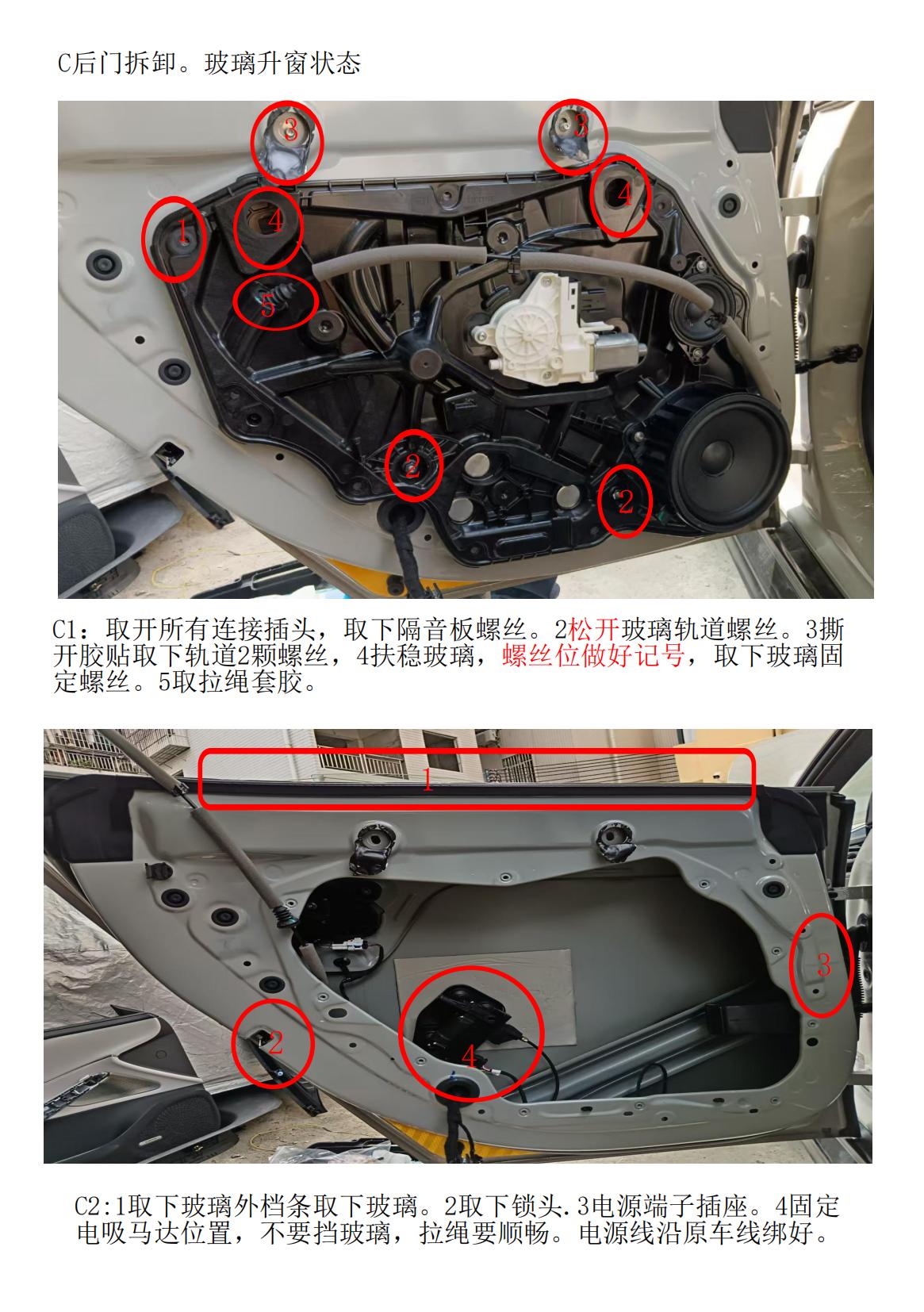 C后门拆卸。玻璃升窗状态

3
3
1
4
4
5
2
2

C1：取开所有连接插头，取下隔音板螺丝。2松开玻璃轨道螺丝。3撕开胶贴取下轨道2颗螺丝，4扶稳玻璃，螺丝位做好记号，取下玻璃固定螺丝。5取拉绳套胶。

1
3
2
4

C2:1取下玻璃外档条取下玻璃。2取下锁头.3电源端子插座。4固定电吸马达位置，不要挡玻璃，拉绳要顺畅。电源线沿原车线绑好。