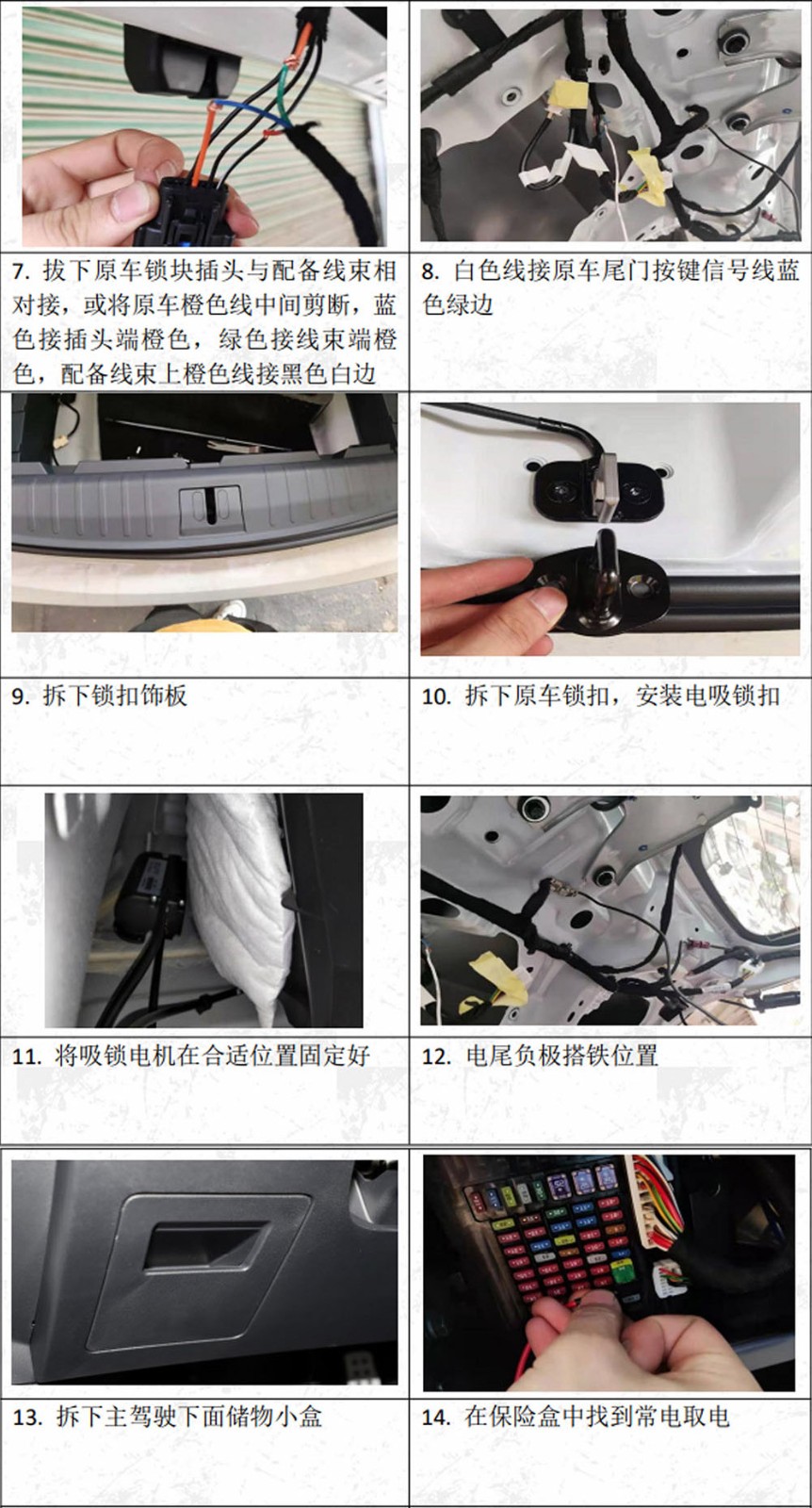 7. 拔下原车锁块插头与配备线束相对接，或将原车橙色线中间剪断，蓝色接插头端橙色，绿色接线束端橙色，配备线束上橙色线接黑色白边

8. 白色线接原车尾门按键信号线蓝色绿边

9. 拆下锁扣饰板

10. 拆下原车锁扣，安装电吸锁扣

11. 将吸锁电机在合适位置固定好

12. 电尾负极搭铁位置

13. 拆下主驾驶下面储物小盒

14. 在保险盒中找到常电取电